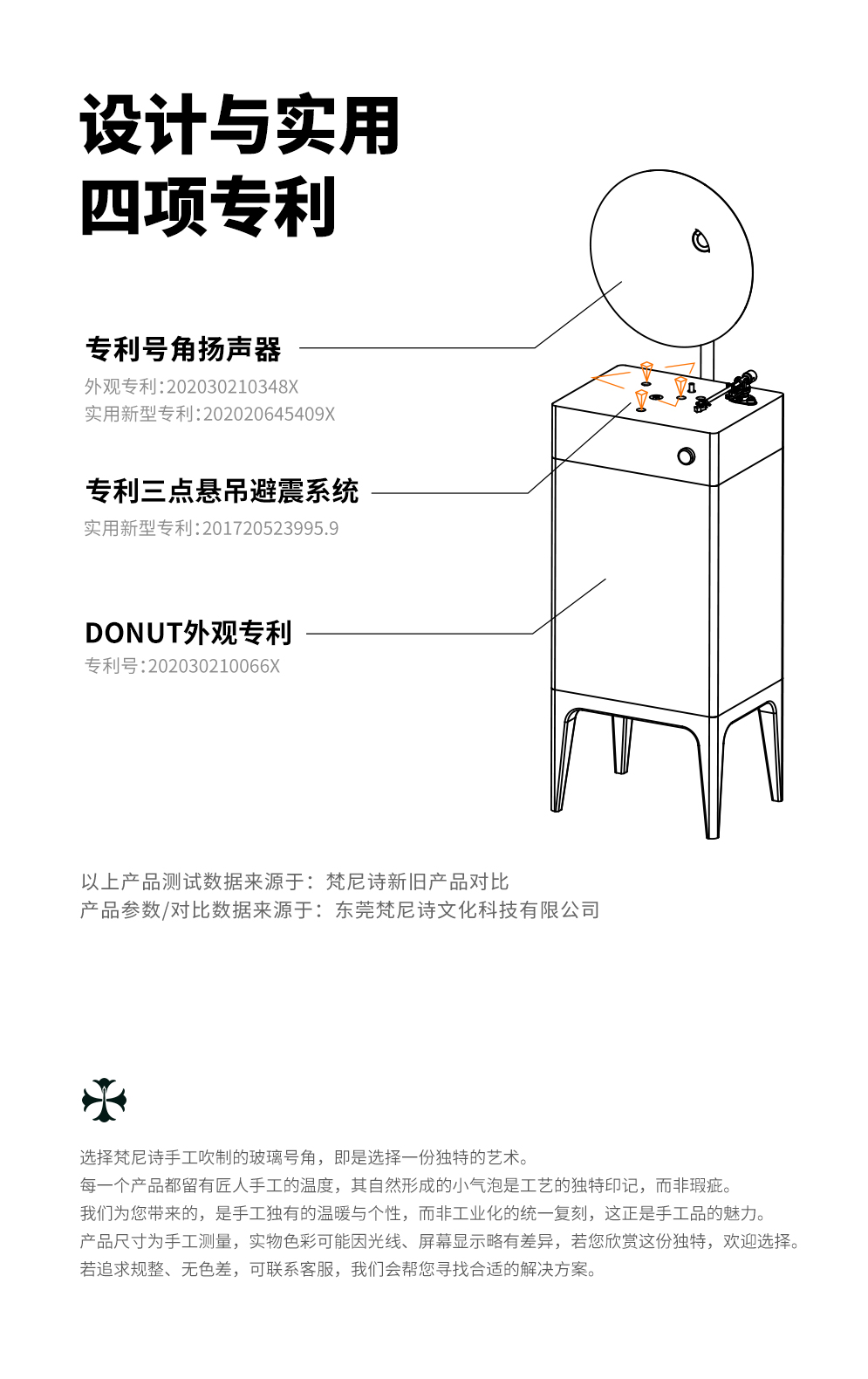 设计与实用
四项专利

专利号角扬声器
外观专利:202030210348X
实用新型专利:202020645409X

专利三点悬吊避震系统
实用新型专利:201720523995.9

DONUT外观专利
专利号:202030210066X

以上产品测试数据来源于：梵尼诗新旧产品对比
产品参数/对比数据来源于：东莞梵尼诗文化科技有限公司

选择梵尼诗手工吹制的玻璃号角，即是选择一份独特的艺术。
每一个产品都留有匠人手工的温度，其自然形成的小气泡是工艺的独特印记，而非瑕疵。
我们为您带来的，是手工独有的温暖与个性，而非工业化的统一复刻，这正是手工品的魅力。
产品尺寸为手工测量，实物色彩可能因光线、屏幕显示略有差异，若您欣赏这份独特，欢迎选择。
若追求规整、无色差，可联系客服，我们会帮您寻找合适的解决方案。